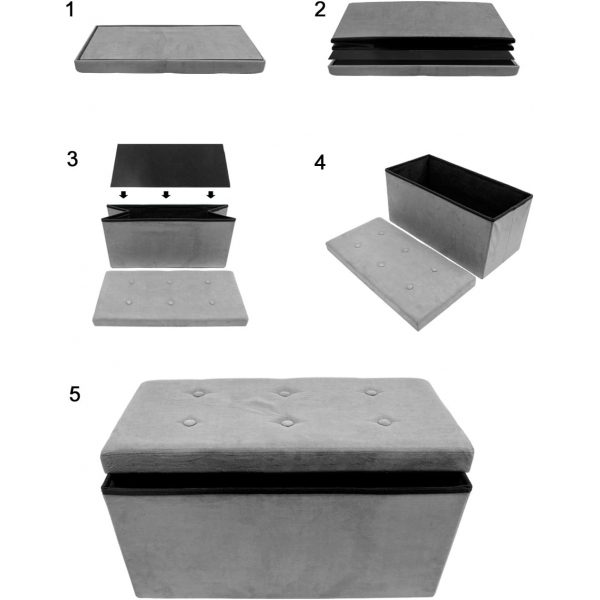 1

2

3

4

5